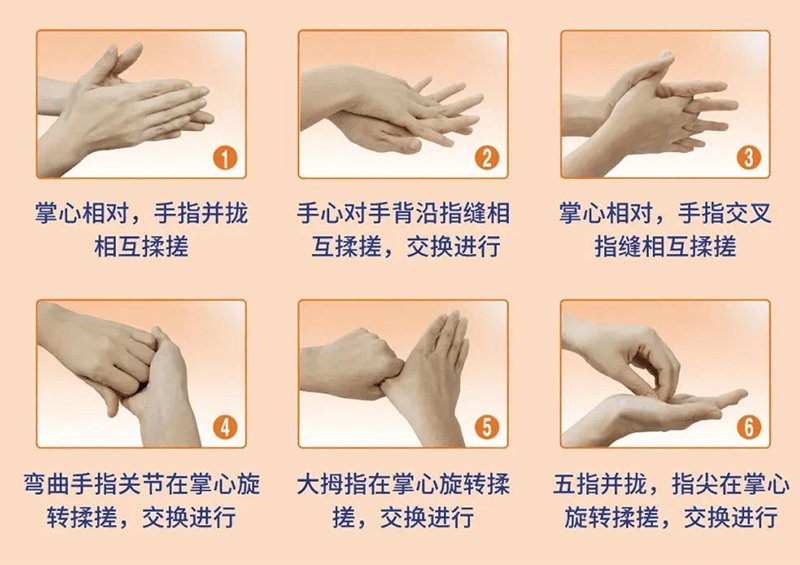 1

掌心相对，手指并拢相互揉搓

2

手心对手背沿指缝相互揉搓，交换进行

3

掌心相对，手指交叉指缝相互揉搓

4

弯曲手指关节在掌心旋转揉搓，交换进行

5

大拇指在掌心旋转揉搓，交换进行

6

五指并拢，指尖在掌心旋转揉搓，交换进行